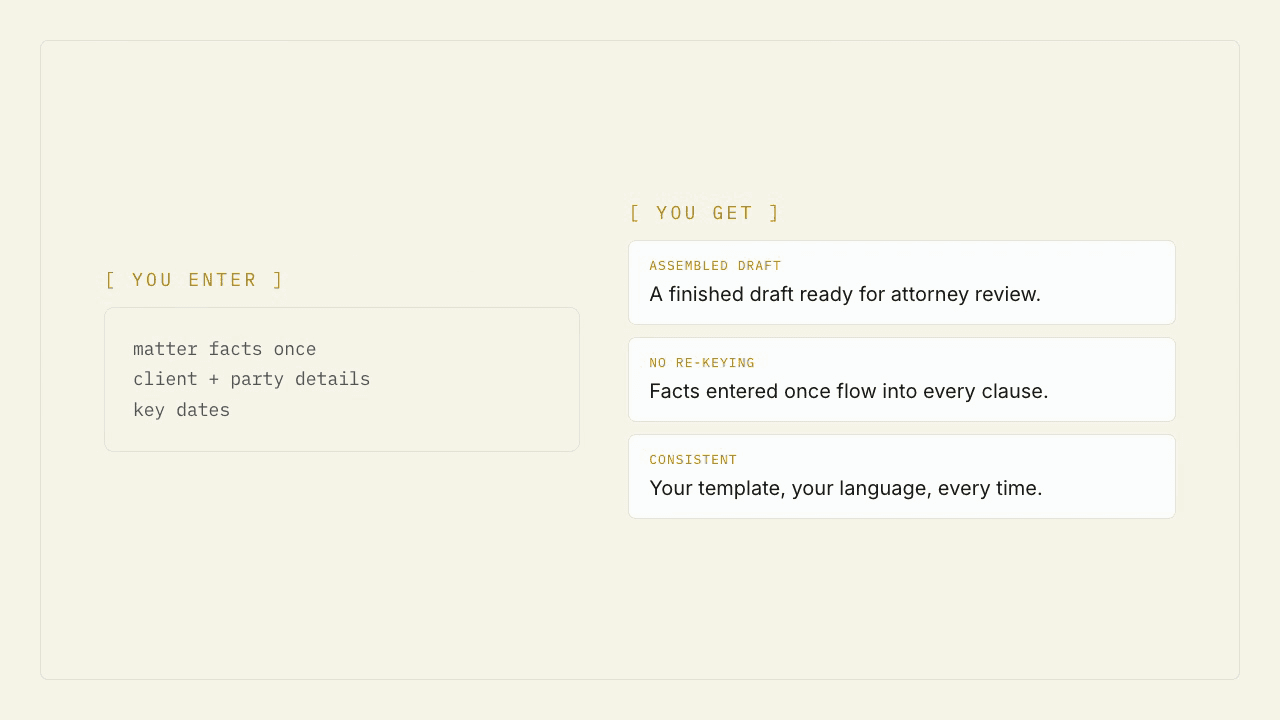 [ YOU ENTER ]

matter facts once
client + party details
key dates

[ YOU GET ]

ASSEMBLED DRAFT
A finished draft ready for attorney review.

NO RE-KEYING
Facts entered once flow into every clause.

CONSISTENT
Your template, your language, every time.